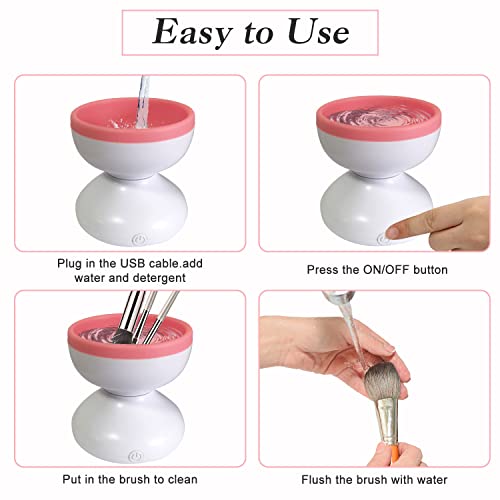 Easy to Use

Plug in the USB cable.add water and detergent

Press the ON/OFF button

Put in the brush to clean

Flush the brush with water