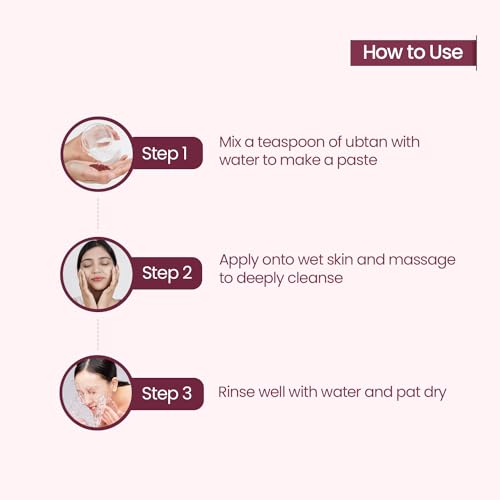 How to Use

Step 1

Mix a teaspoon of ubtan with water to make a paste

Step 2

Apply onto wet skin and massage to deeply cleanse

Step 3

Rinse well with water and pat dry