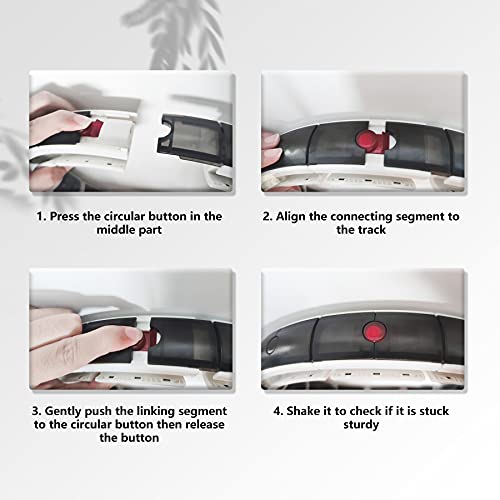 1. Press the circular button in the middle part

2. Align the connecting segment to the track

3. Gently push the linking segment to the circular button then release the button

4. Shake it to check if it is stuck sturdy