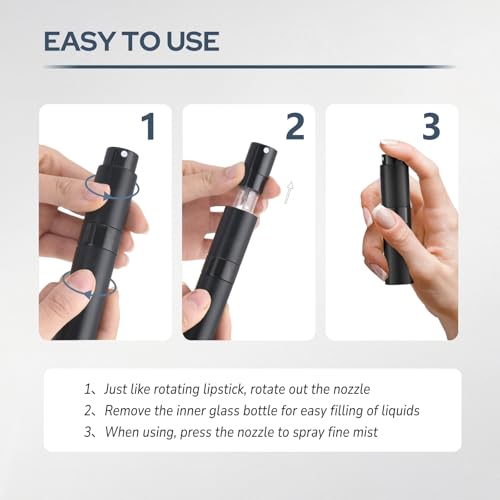 EASY TO USE

1

2

3

1、Just like rotating lipstick, rotate out the nozzle
2、Remove the inner glass bottle for easy filling of liquids
3、When using, press the nozzle to spray fine mist