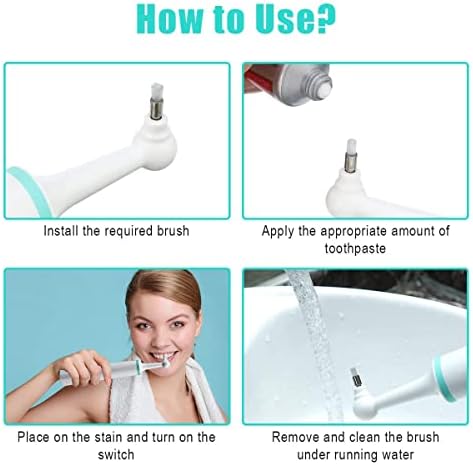 How to Use?

Install the required brush

Apply the appropriate amount of toothpaste

Place on the stain and turn on the switch

Remove and clean the brush under running water