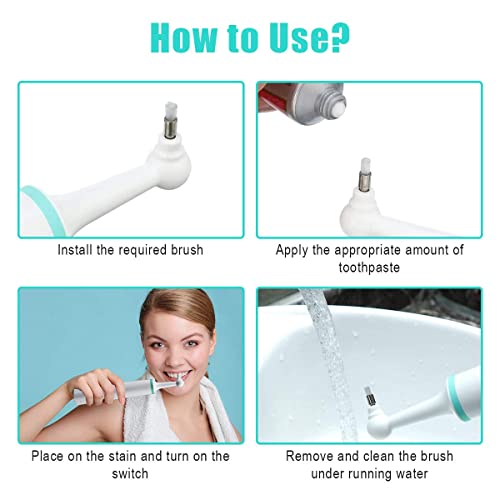 How to Use?

Install the required brush

Apply the appropriate amount of toothpaste

Place on the stain and turn on the switch

Remove and clean the brush under running water