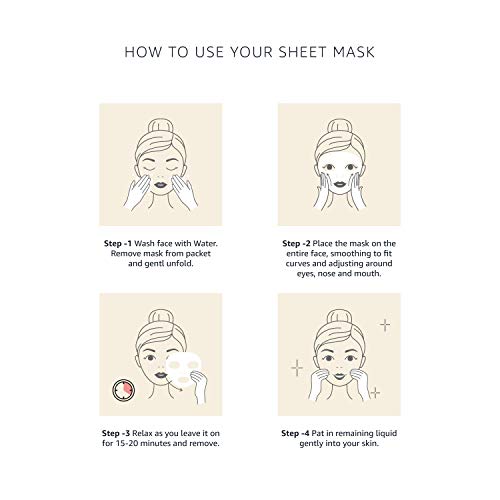 HOW TO USE YOUR SHEET MASK

Step -1 Wash face with Water. Remove mask from packet and gentl unfold.

Step -2 Place the mask on the entire face, smoothing to fit curves and adjusting around eyes, nose and mouth.

Step -3 Relax as you leave it on for 15-20 minutes and remove.

Step -4 Pat in remaining liquid gently into your skin.