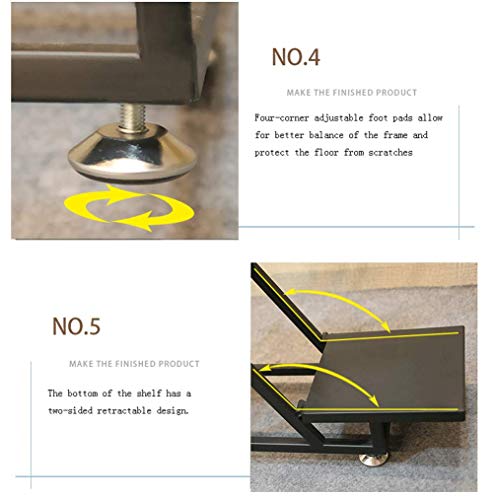 NO.4

MAKE THE FINISHED PRODUCT

Four-corner adjustable foot pads allow for better balance of the frame and protect the floor from scratches

NO.5

MAKE THE FINISHED PRODUCT

The bottom of the shelf has a two-sided retractable design.