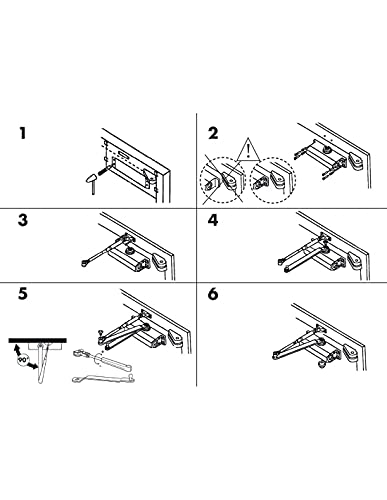 1

2

!

3

4

5

90°

6