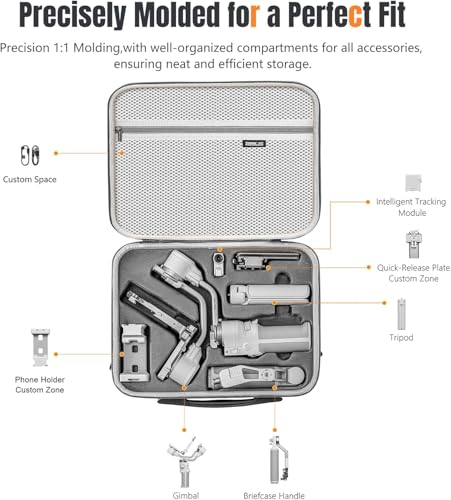 Precisely Molded for a Perfect Fit

Precision 1:1 Molding,with well-organized compartments for all accessories, ensuring neat and efficient storage.

Custom Space

Intelligent Tracking Module

Quick-Release Plate Custom Zone

Tripod

Phone Holder Custom Zone

Gimbal

Briefcase Handle