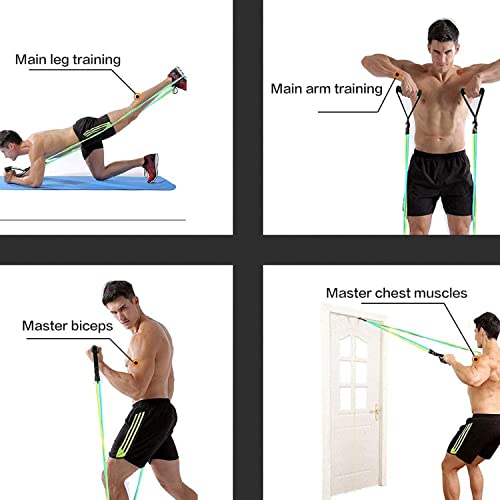 Main leg training

Main arm training

Master biceps

Master chest muscles