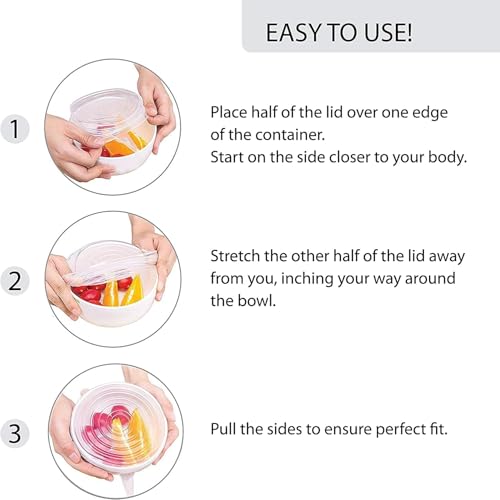 EASY TO USE!

1

Place half of the lid over one edge of the container.
Start on the side closer to your body.

2

Stretch the other half of the lid away from you, inching your way around the bowl.

3

Pull the sides to ensure perfect fit.