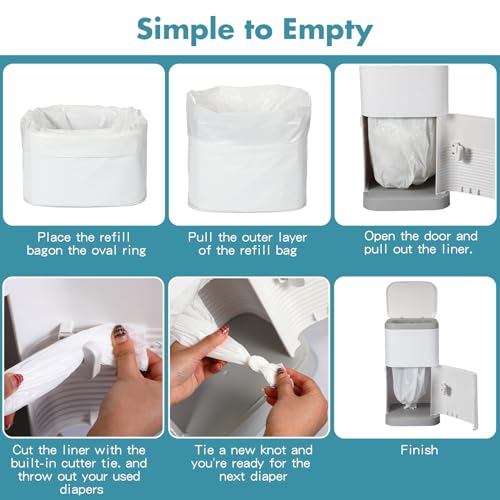 Simple to Empty

Place the refill bagon the oval ring

Pull the outer layer of the refill bag

Open the door and pull out the liner.

Cut the liner with the built-in cutter tie. and throw out your used diapers

Tie a new knot and you're ready for the next diaper

Finish