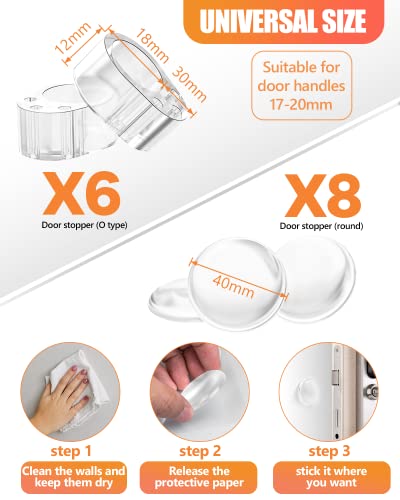 UNIVERSAL SIZE

12mm
18mm
30mm

Suitable for door handles 17-20mm

X6
Door stopper (O type)

X8
Door stopper (round)

40mm

step 1
Clean the walls and keep them dry

step 2
Release the protective paper

step 3
stick it where you want