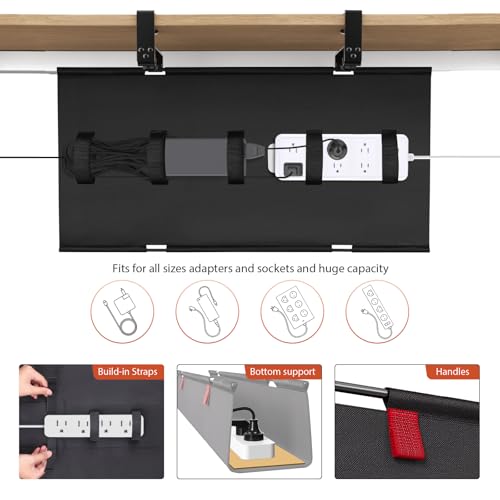 Fits for all sizes adapters and sockets and huge capacity

Build-in Straps

Bottom support

Handles