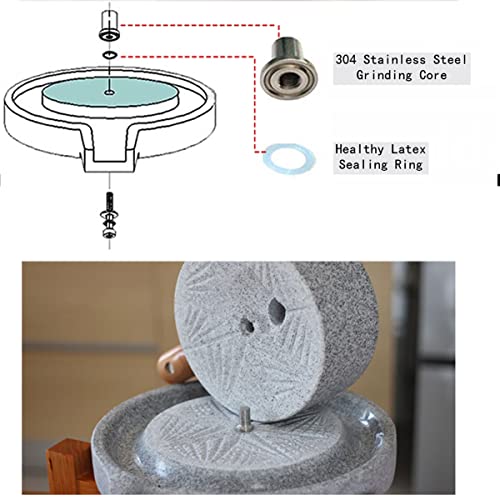 304 Stainless Steel Grinding Core

Healthy Latex Sealing Ring