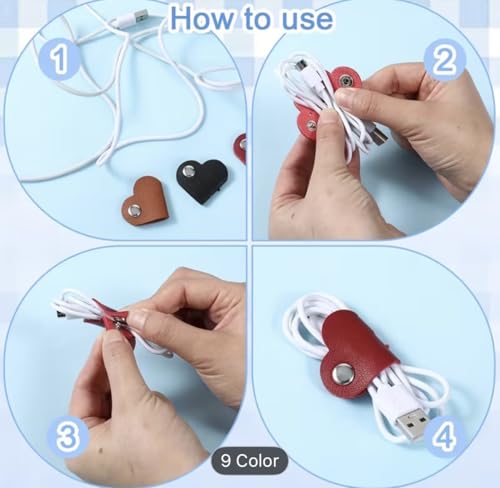 How to use

1

2

3

4

9 Color