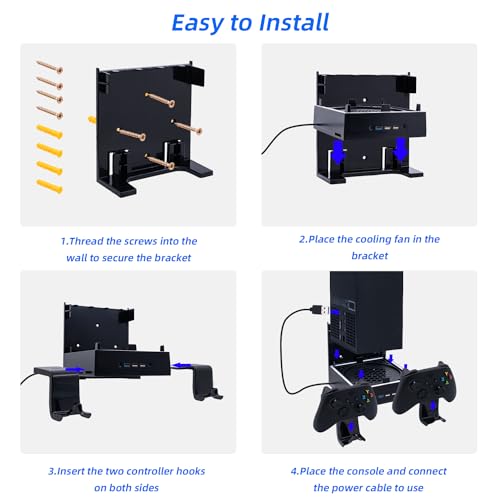 Easy to Install

1.Thread the screws into the wall to secure the bracket

2.Place the cooling fan in the bracket

3.Insert the two controller hooks on both sides

4.Place the console and connect the power cable to use