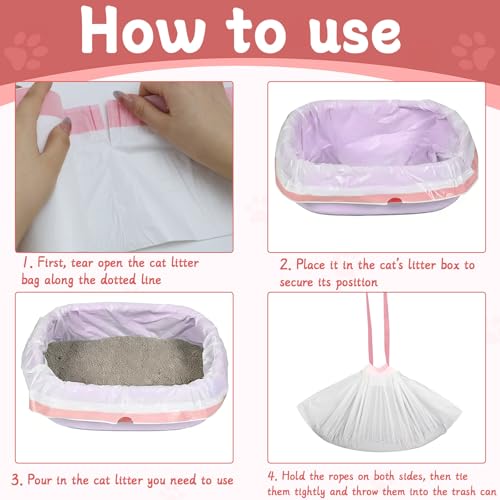 How to use

1. First, tear open the cat litter bag along the dotted line

2. Place it in the cat's litter box to secure its position

3. Pour in the cat litter you need to use

4. Hold the ropes on both sides, then tie them tightly and throw them into the trash can