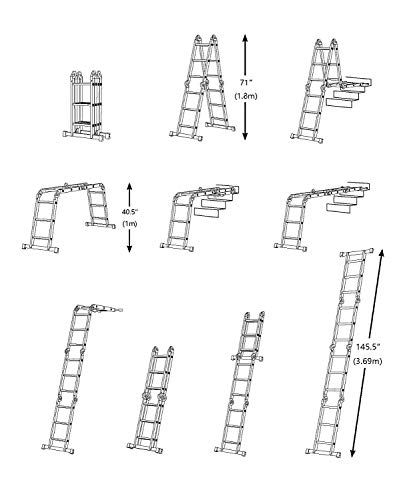 71"
(1.8m)

40.5"
(1m)

145.5"
(3.69m)