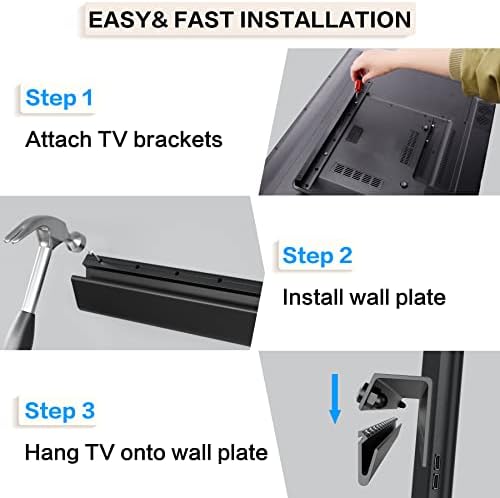 EASY& FAST INSTALLATION

Step 1

Attach TV brackets

Step 2

Install wall plate

Step 3

Hang TV onto wall plate