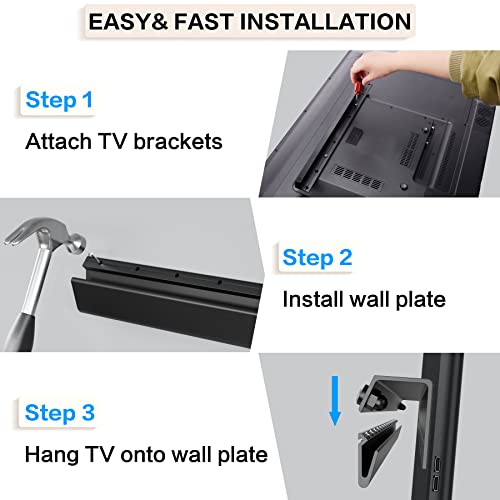 EASY& FAST INSTALLATION

Step 1

Attach TV brackets

Step 2

Install wall plate

Step 3

Hang TV onto wall plate