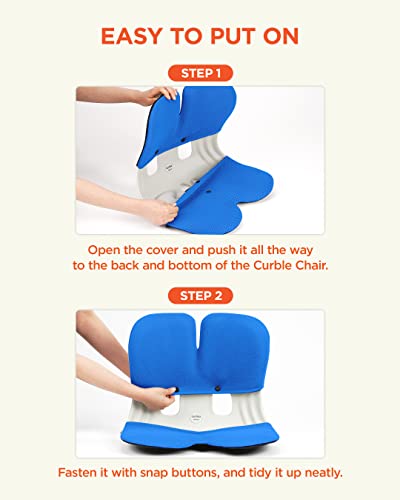 EASY TO PUT ON

STEP 1

Open the cover and push it all the way to the back and bottom of the Curble Chair.

STEP 2

Fasten it with snap buttons, and tidy it up neatly.