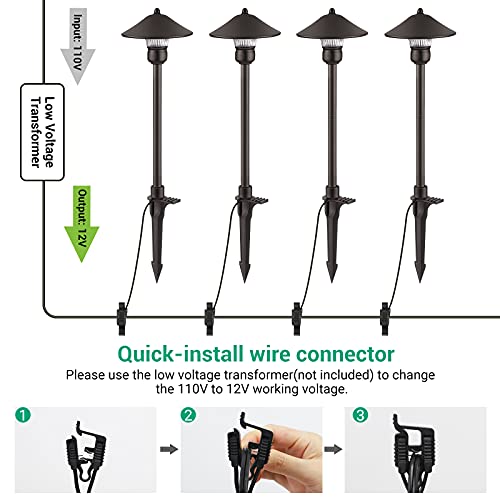 Input: 110V

Low Voltage Transformer

Output: 12V

Quick-install wire connector

Please use the low voltage transformer(not included) to change the 110V to 12V working voltage.

1

2

3