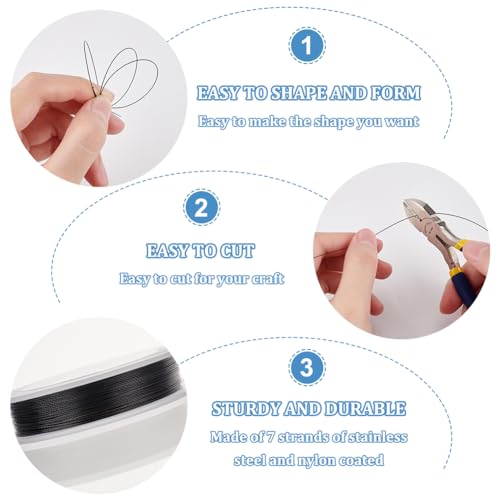 1

EASY TO SHAPE AND FORM

Easy to make the shape you want

2

EASY TO CUT

Easy to cut for your craft

3

STURDY AND DURABLE

Made of 7 strands of stainless steel and nylon coated