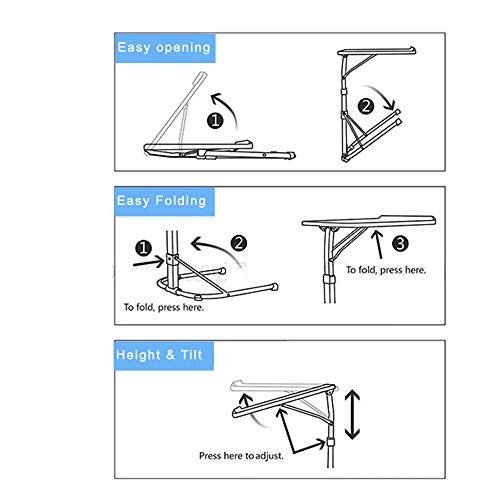 Easy opening

1

2

Easy Folding

1

2

To fold, press here.

3

To fold, press here.

Height & Tilt

Press here to adjust.