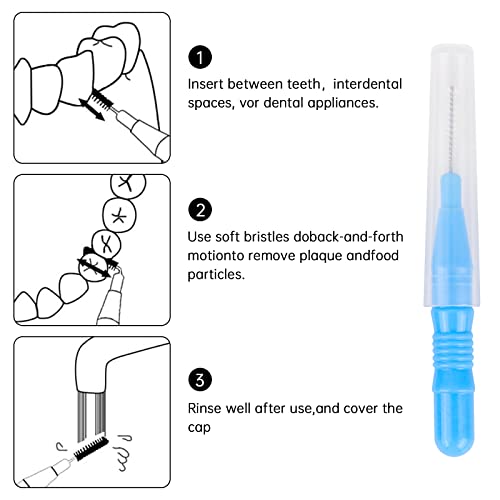 1
Insert between teeth, interdental spaces, vor dental appliances.

2
Use soft bristles doback-and-forth motionto remove plaque andfood particles.

3
Rinse well after use,and cover the cap