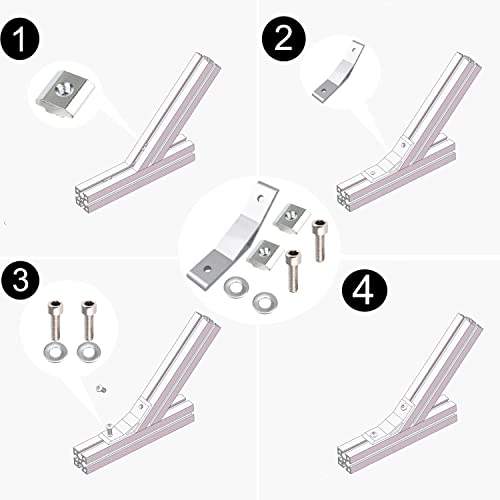 1
2
3
4