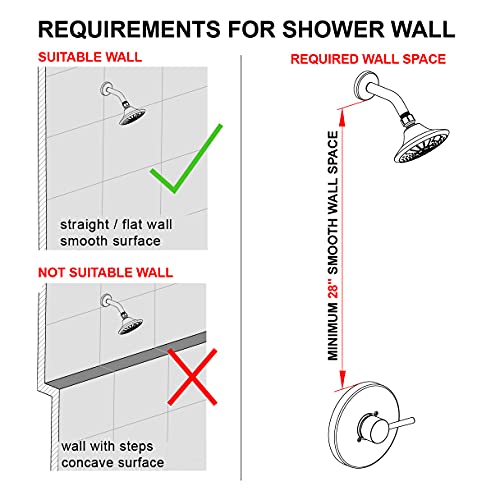 REQUIREMENTS FOR SHOWER WALL

SUITABLE WALL

straight / flat wall
smooth surface

NOT SUITABLE WALL

wall with steps
concave surface

REQUIRED WALL SPACE

MINIMUM 28" SMOOTH WALL SPACE