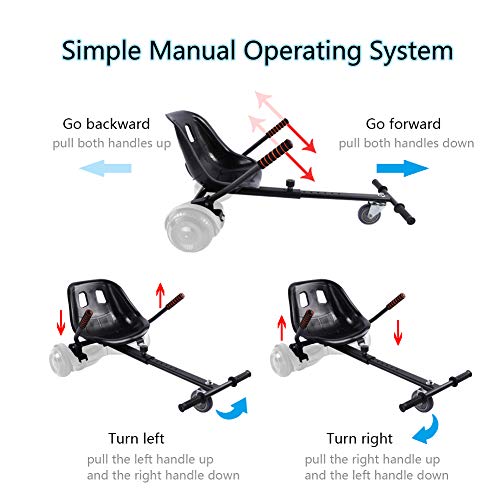 Simple Manual Operating System

Go backward
pull both handles up

Go forward
pull both handles down

Turn left
pull the left handle up and the right handle down

Turn right
pull the right handle up and the left handle down