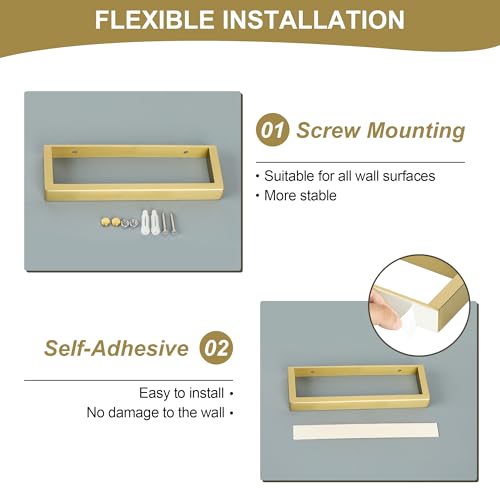 FLEXIBLE INSTALLATION

01 Screw Mounting

• Suitable for all wall surfaces
• More stable

Self-Adhesive 02

Easy to install •
No damage to the wall •