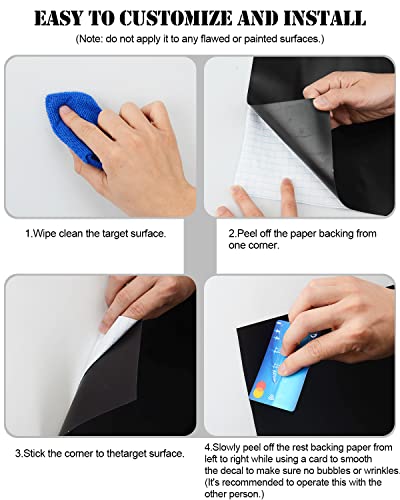 EASY TO CUSTOMIZE AND INSTALL

(Note: do not apply it to any flawed or painted surfaces.)

1.Wipe clean the target surface.

2.Peel off the paper backing from one corner.

3.Stick the corner to thetarget surface.

4.Slowly peel off the rest backing paper from left to right while using a card to smooth the decal to make sure no bubbles or wrinkles. (It's recommended to operate this with the other person.)