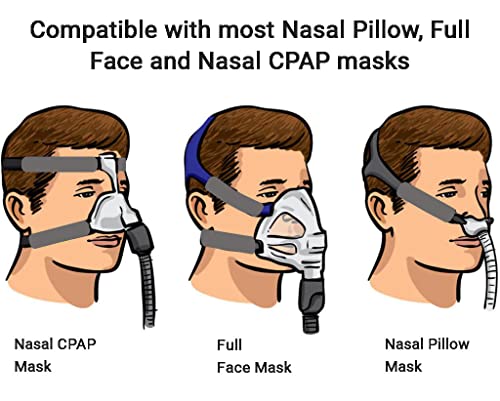 Compatible with most Nasal Pillow, Full Face and Nasal CPAP masks

Nasal CPAP Mask

Full Face Mask

Nasal Pillow Mask