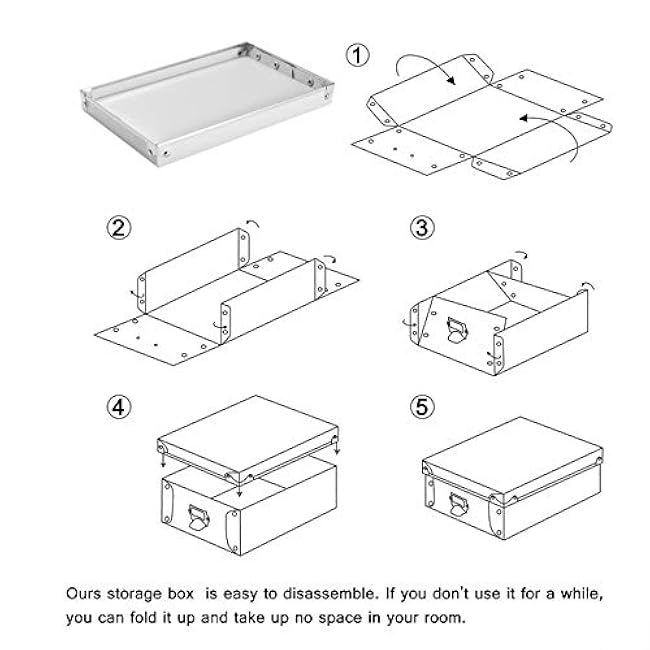 ①

②

③

④

⑤

Ours storage box is easy to disassemble. If you don't use it for a while, you can fold it up and take up no space in your room.