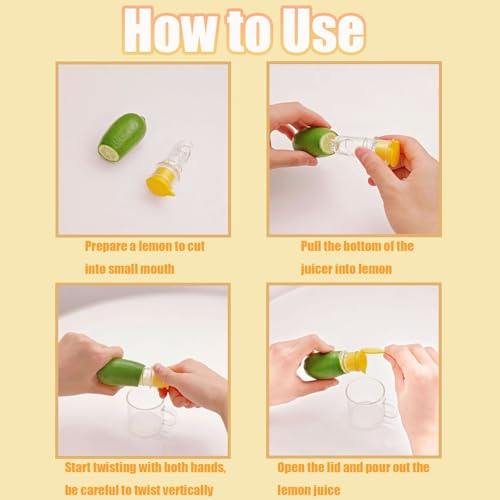 How to Use

Prepare a lemon to cut into small mouth

Pull the bottom of the juicer into lemon

Start twisting with both hands, be careful to twist vertically

Open the lid and pour out the lemon juice