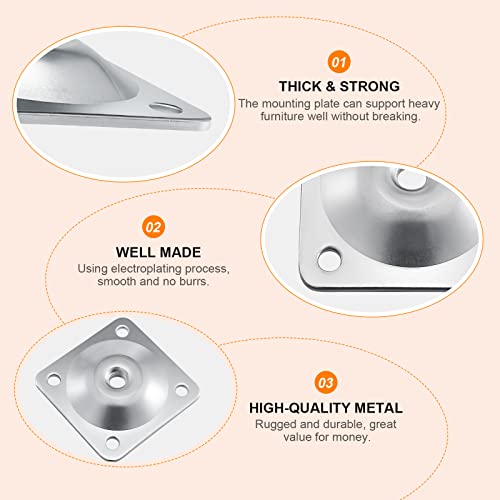 01

THICK & STRONG

The mounting plate can support heavy furniture well without breaking.

02

WELL MADE

Using electroplating process, smooth and no burrs.

03

HIGH-QUALITY METAL

Rugged and durable, great value for money.