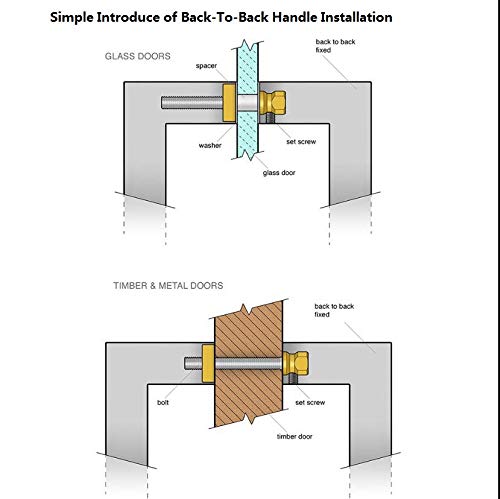 Simple Introduce of Back-To-Back Handle Installation

GLASS DOORS

spacer

back to back fixed

washer

set screw

glass door

TIMBER & METAL DOORS

back to back fixed

bolt

set screw

timber door