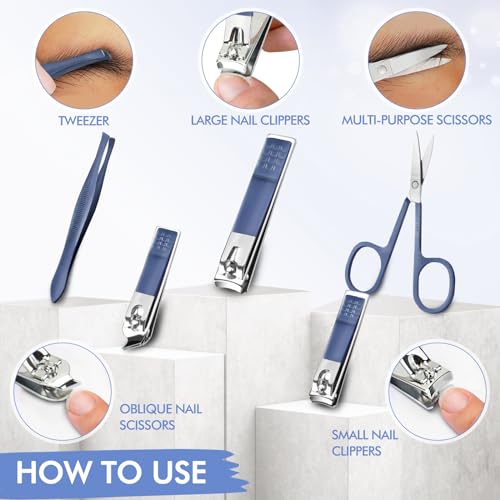 TWEEZER

LARGE NAIL CLIPPERS

MULTI-PURPOSE SCISSORS

OBLIQUE NAIL SCISSORS

SMALL NAIL CLIPPERS

HOW TO USE