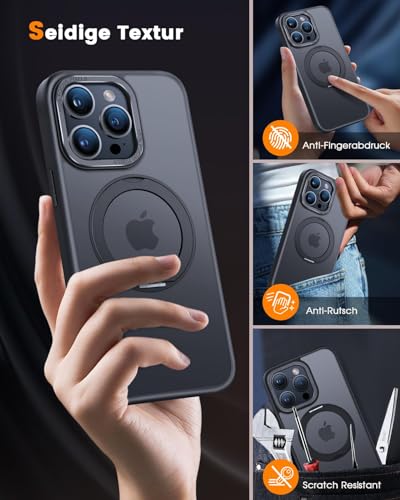 Seidige Textur

Anti-Fingerabdruck

Anti-Rutsch

Scratch Resistant