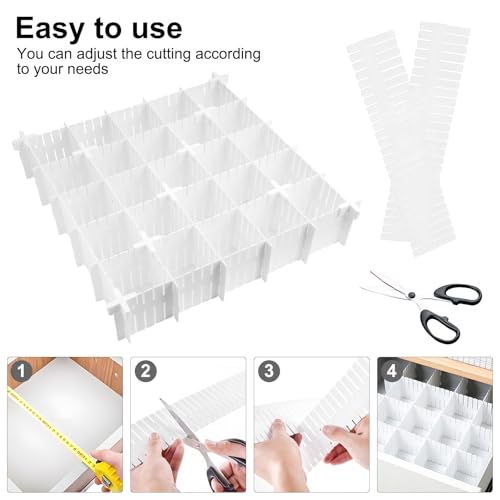 Easy to use

You can adjust the cutting according to your needs

1

2

3

4