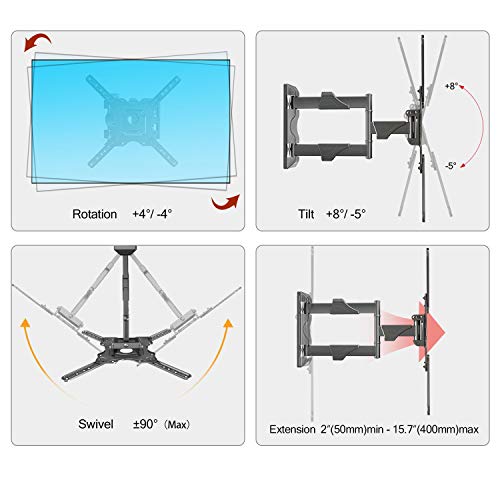 Rotation +4°/ -4°

+8°

-5°

Tilt +8°/ -5°

Swivel ±90° (Max)

Extension 2"(50mm)min - 15.7"(400mm)max