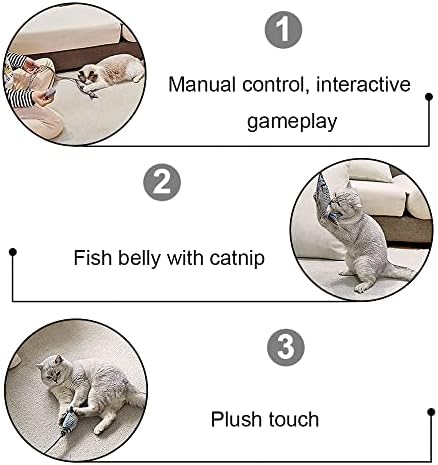 1
Manual control, interactive gameplay

2
Fish belly with catnip

3
Plush touch