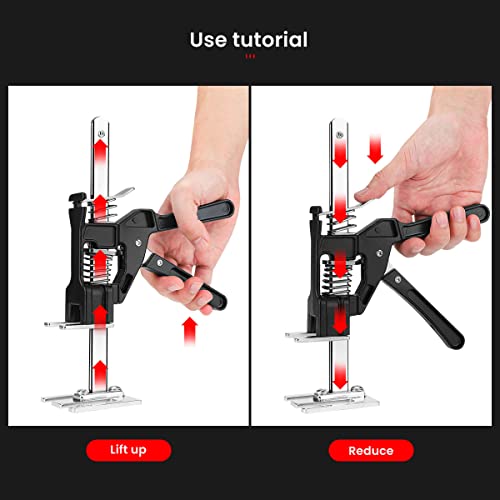 Use tutorial

Lift up

Reduce