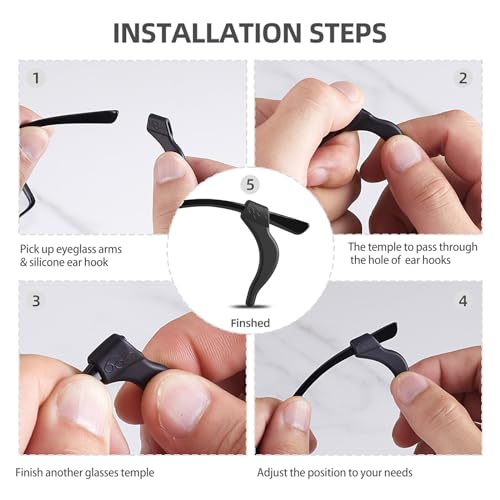 INSTALLATION STEPS

1

Pick up eyeglass arms & silicone ear hook

2

The temple to pass through the hole of ear hooks

5

Finshed

3

Finish another glasses temple

4

Adjust the position to your needs