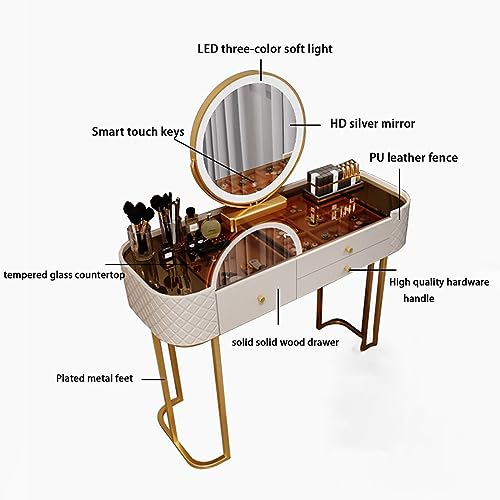 LED three-color soft light

Smart touch keys

HD silver mirror

PU leather fence

tempered glass countertop

High quality hardware handle

solid solid wood drawer

Plated metal feet