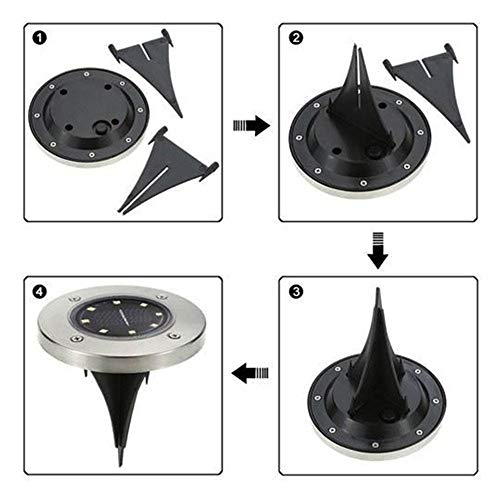 1

2

3

4