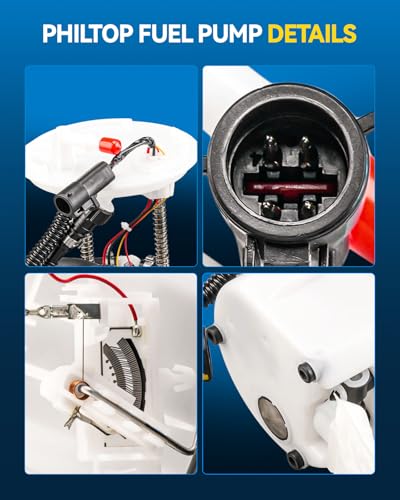 PHILTOP FUEL PUMP DETAILS