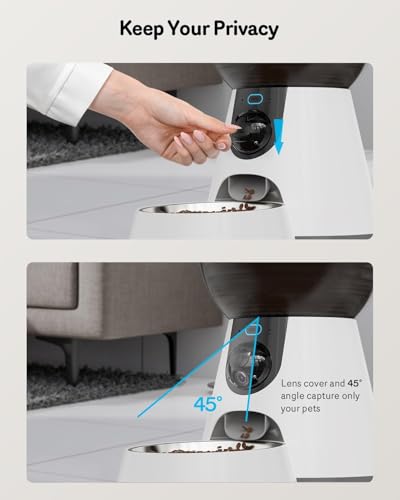 Keep Your Privacy

45°

Lens cover and 45° angle capture only your pets