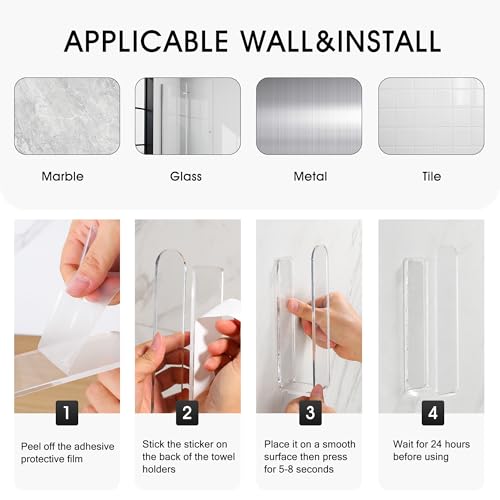 APPLICABLE WALL&INSTALL

Marble

Glass

Metal

Tile

1

Peel off the adhesive protective film

2

Stick the sticker on the back of the towel holders

3

Place it on a smooth surface then press for 5-8 seconds

4

Wait for 24 hours before using