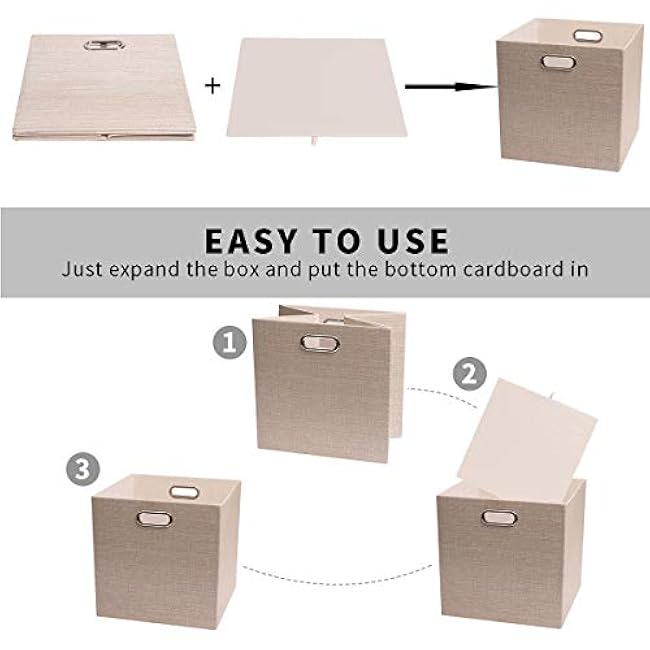 +

EASY TO USE
Just expand the box and put the bottom cardboard in

1

2

3